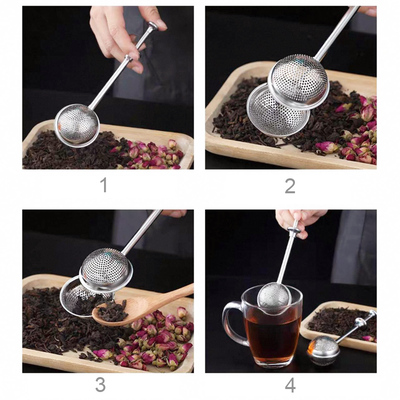 1

2

3

4