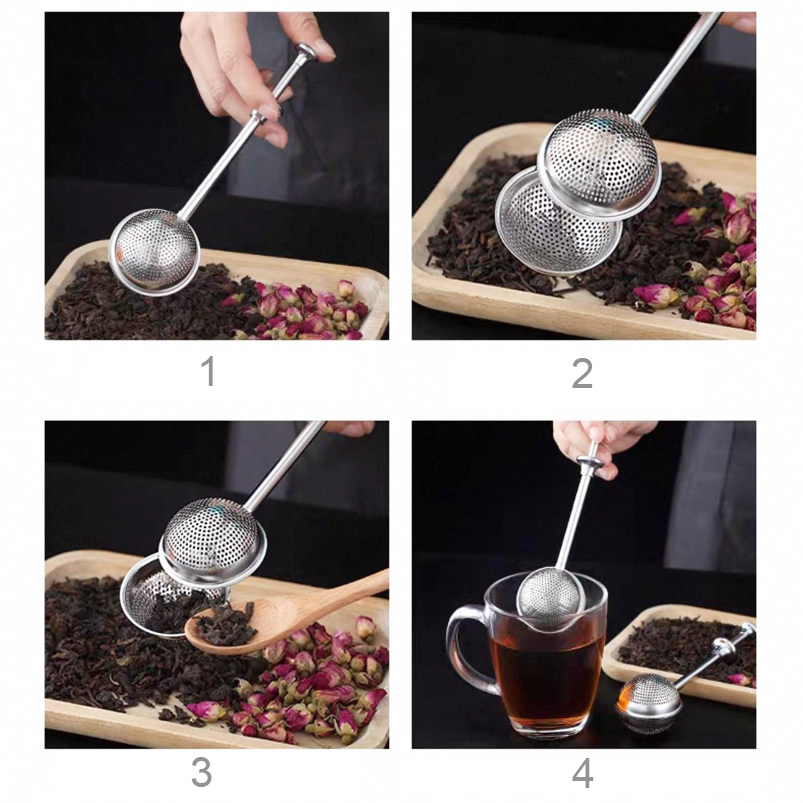 1

2

3

4