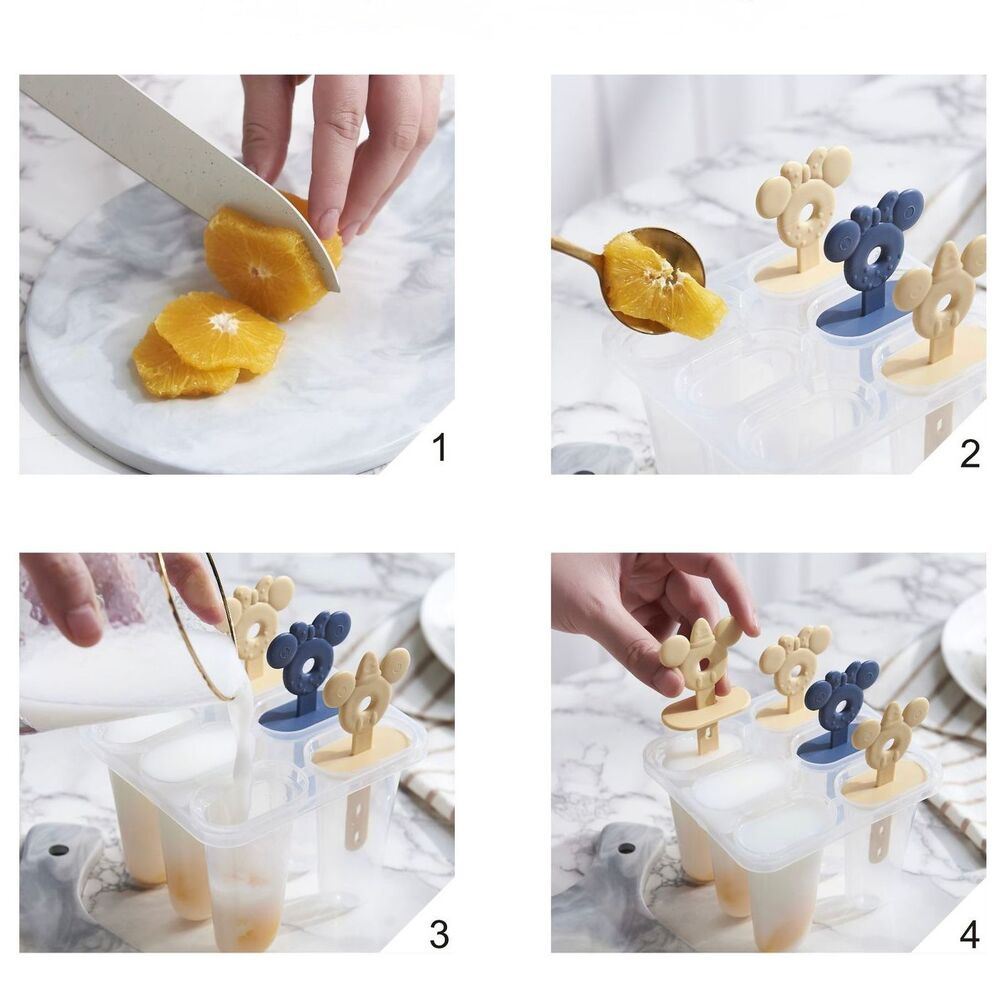 1

2

3

4