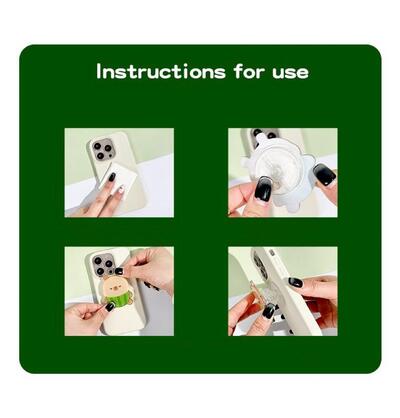 Instructions for use