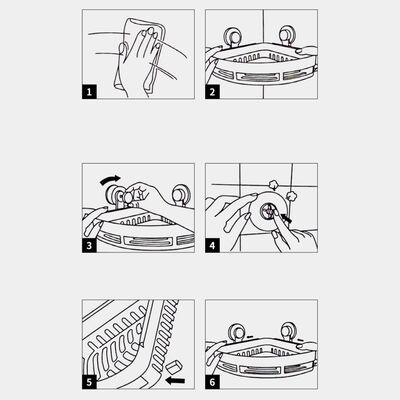 1
2
3
4
5
6