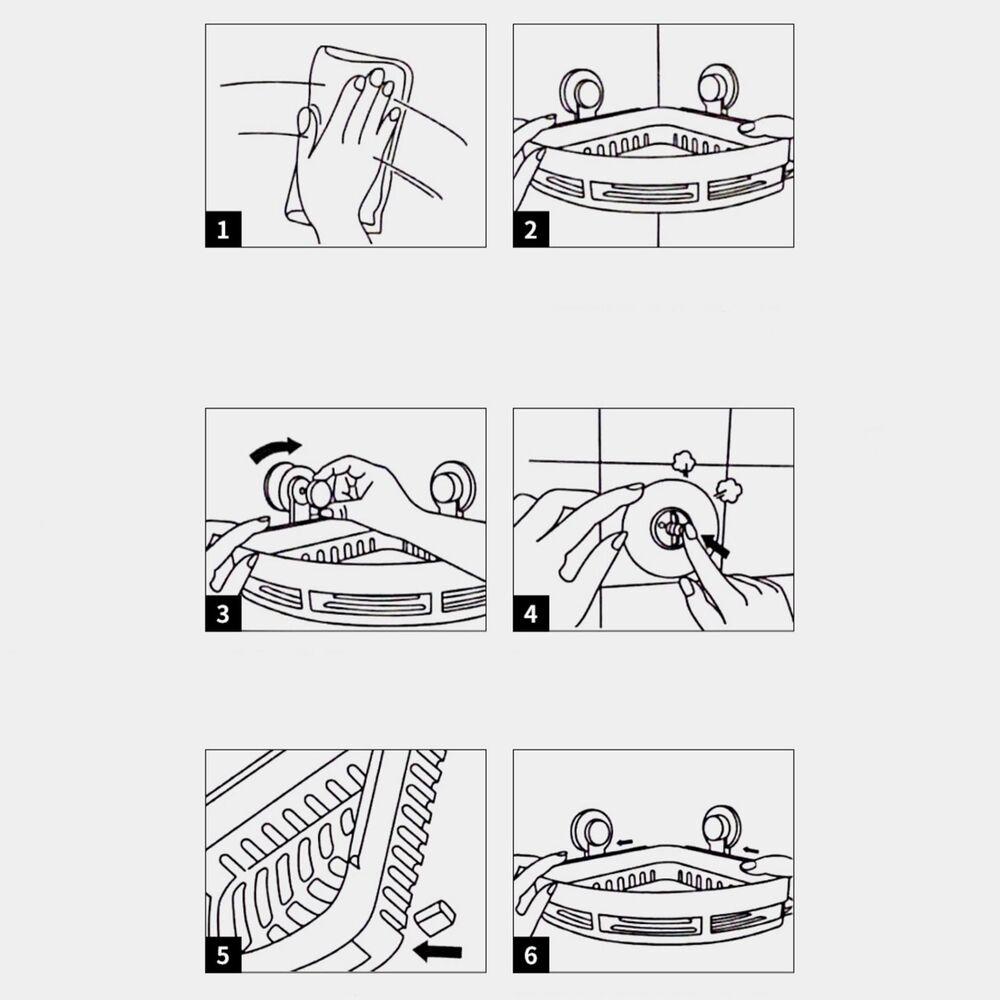 1

2

3

4

5

6